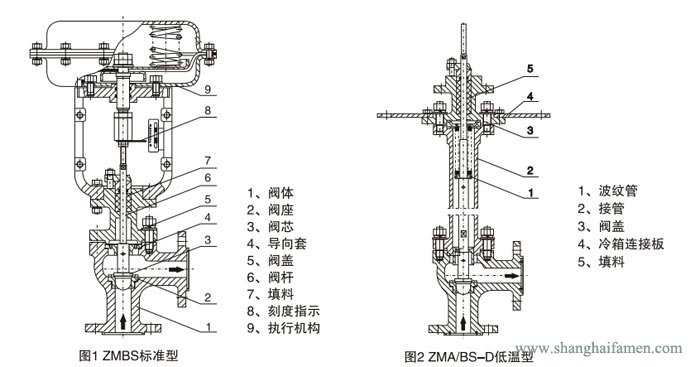 9
8
7
6
5
4
3
2
1

1、阀体
2、阀座
3、阀芯
4、导向套
5、阀盖
6、阀杆
7、填料
8、刻度指示
9、执行机构

图1 ZMBS标准型

5
4
3
2
1

1、波纹管
2、接管
3、阀盖
4、冷箱连接板
5、填料

图2 ZMA/BS–D低温型

www.shanghaifamen.com