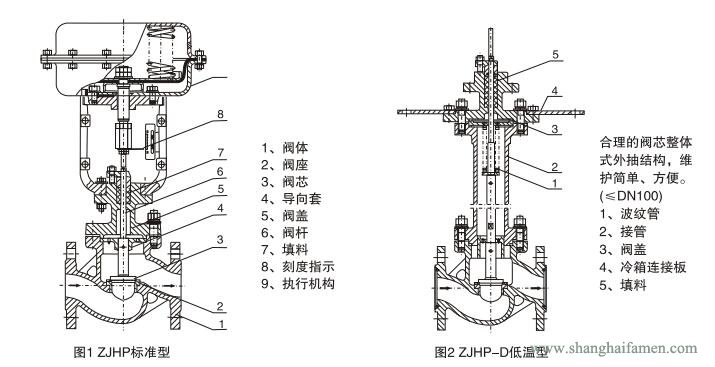 8
7
6
5
4
3
2
1

1、阀体
2、阀座
3、阀芯
4、导向套
5、阀盖
6、阀杆
7、填料
8、刻度指示
9、执行机构

图1 ZJHP标准型

5
4
3
2
1

合理的阀芯整体式外抽结构，维护简单、方便。(≤DN100)
1、波纹管
2、接管
3、阀盖
4、冷箱连接板
5、填料

图2 ZJHP-D低温型

www.shanghaifamen.com